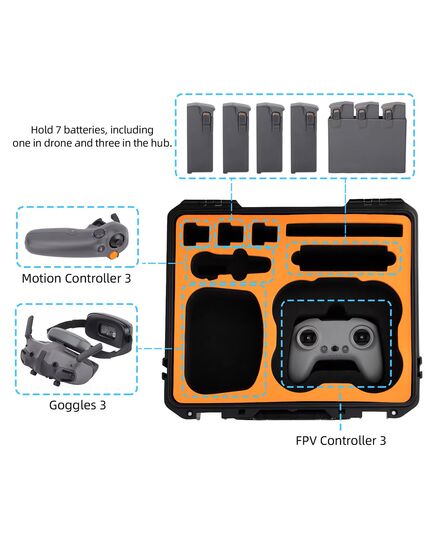 Hold 7 batteries, including one in drone and three in the hub.

Motion Controller 3

Goggles 3

FPV Controller 3